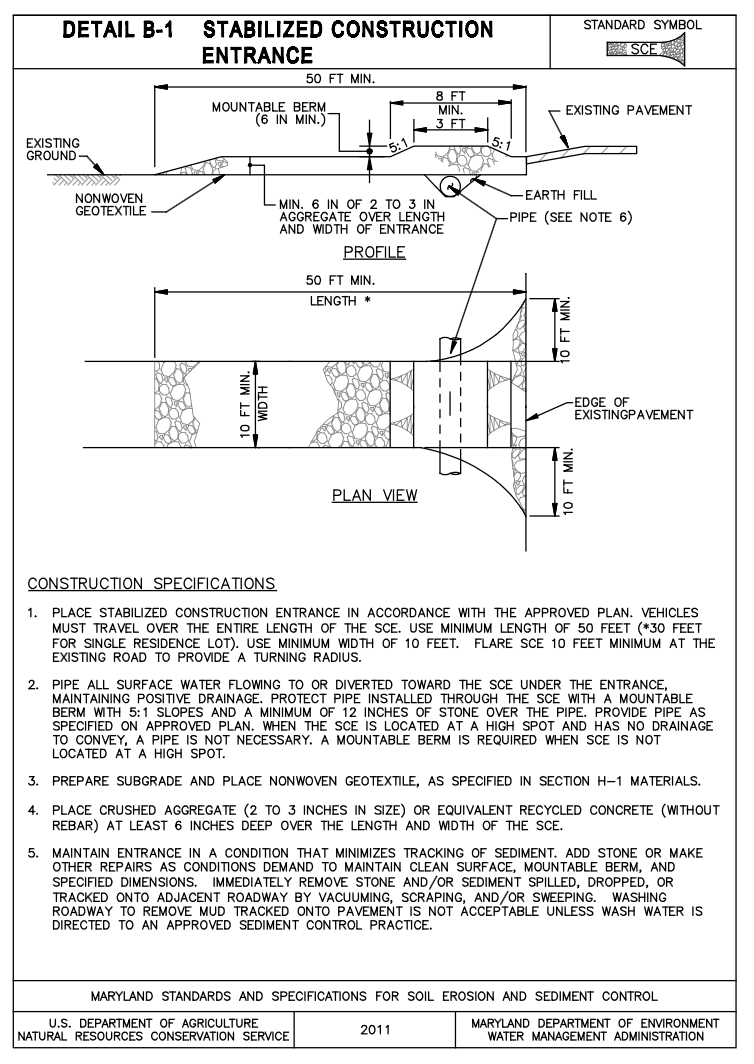 DETAIL B-1 STABILIZED CONSTRUCTION ENTRANCE

STANDARD SYMBOL

SCE

50 FT MIN.

MOUNTABLE BERM (6 IN MIN.)

8 FT MIN.

3 FT

5:1

5:1

EXISTING PAVEMENT

EXISTING GROUND

NONWOVEN GEOTEXTILE

MIN. 6 IN OF 2 TO 3 IN AGGREGATE OVER LENGTH AND WIDTH OF ENTRANCE

EARTH FILL

PIPE (SEE NOTE 6)

PROFILE

50 FT MIN.

LENGTH *

10 FT MIN.

10 FT MIN. WIDTH

EDGE OF EXISTINGPAVEMENT

10 FT MIN.

PLAN VIEW

CONSTRUCTION SPECIFICATIONS

1. PLACE STABILIZED CONSTRUCTION ENTRANCE IN ACCORDANCE WITH THE APPROVED PLAN. VEHICLES MUST TRAVEL OVER THE ENTIRE LENGTH OF THE SCE. USE MINIMUM LENGTH OF 50 FEET (*30 FEET FOR SINGLE RESIDENCE LOT). USE MINIMUM WIDTH OF 10 FEET. FLARE SCE 10 FEET MINIMUM AT THE EXISTING ROAD TO PROVIDE A TURNING RADIUS.

2. PIPE ALL SURFACE WATER FLOWING TO OR DIVERTED TOWARD THE SCE UNDER THE ENTRANCE, MAINTAINING POSITIVE DRAINAGE. PROTECT PIPE INSTALLED THROUGH THE SCE WITH A MOUNTABLE BERM WITH 5:1 SLOPES AND A MINIMUM OF 12 INCHES OF STONE OVER THE PIPE. PROVIDE PIPE AS SPECIFIED ON APPROVED PLAN. WHEN THE SCE IS LOCATED AT A HIGH SPOT AND HAS NO DRAINAGE TO CONVEY, A PIPE IS NOT NECESSARY. A MOUNTABLE BERM IS REQUIRED WHEN SCE IS NOT LOCATED AT A HIGH SPOT.

3. PREPARE SUBGRADE AND PLACE NONWOVEN GEOTEXTILE, AS SPECIFIED IN SECTION H-1 MATERIALS.

4. PLACE CRUSHED AGGREGATE (2 TO 3 INCHES IN SIZE) OR EQUIVALENT RECYCLED CONCRETE (WITHOUT REBAR) AT LEAST 6 INCHES DEEP OVER THE LENGTH AND WIDTH OF THE SCE.

5. MAINTAIN ENTRANCE IN A CONDITION THAT MINIMIZES TRACKING OF SEDIMENT. ADD STONE OR MAKE OTHER REPAIRS AS CONDITIONS DEMAND TO MAINTAIN CLEAN SURFACE, MOUNTABLE BERM, AND SPECIFIED DIMENSIONS. IMMEDIATELY REMOVE STONE AND/OR SEDIMENT SPILLED, DROPPED, OR TRACKED ONTO ADJACENT ROADWAY BY VACUUMING, SCRAPING, AND/OR SWEEPING. WASHING ROADWAY TO REMOVE MUD TRACKED ONTO PAVEMENT IS NOT ACCEPTABLE UNLESS WASH WATER IS DIRECTED TO AN APPROVED SEDIMENT CONTROL PRACTICE.

MARYLAND STANDARDS AND SPECIFICATIONS FOR SOIL EROSION AND SEDIMENT CONTROL

U.S. DEPARTMENT OF AGRICULTURE NATURAL RESOURCES CONSERVATION SERVICE

2011

MARYLAND DEPARTMENT OF ENVIRONMENT WATER MANAGEMENT ADMINISTRATION